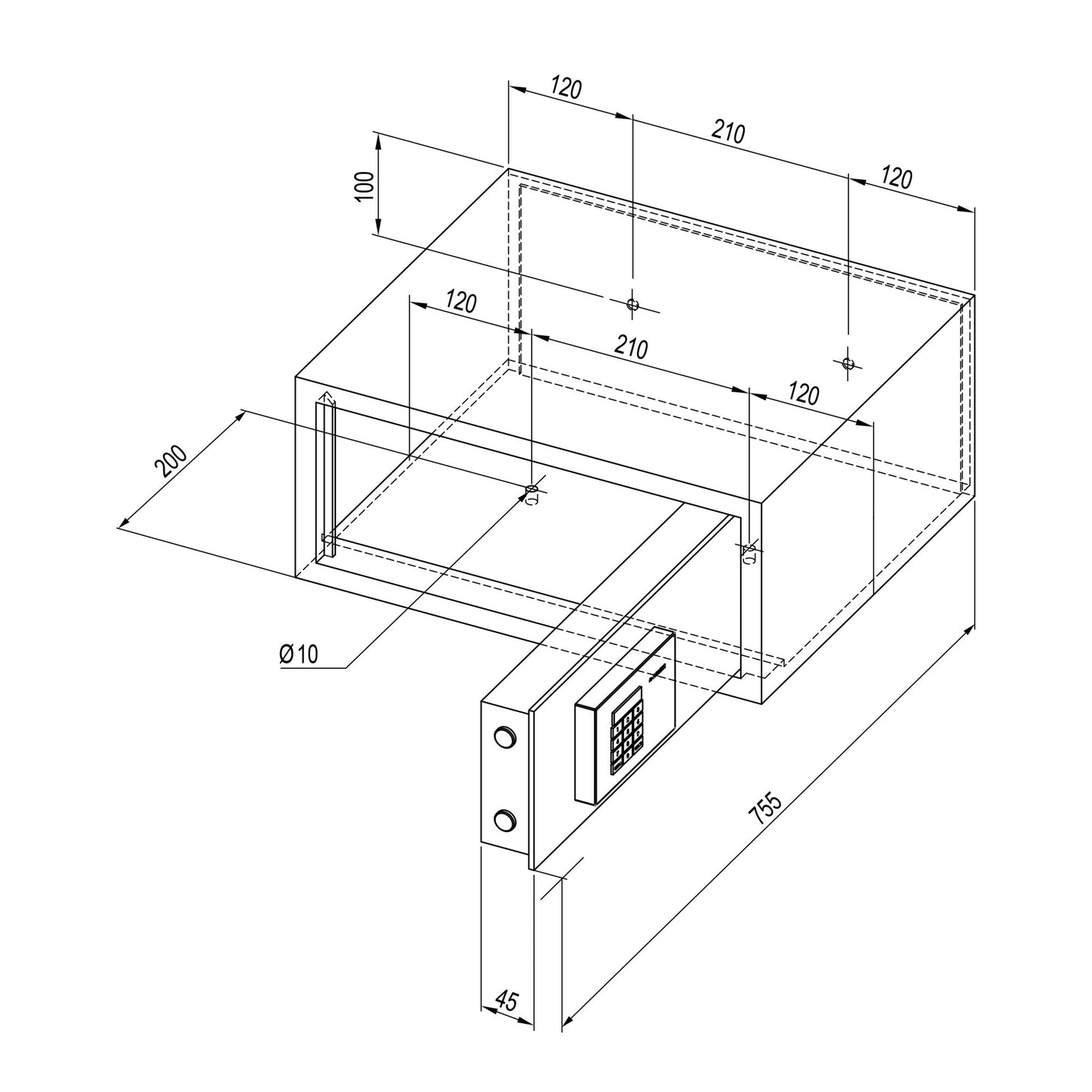 120
210
120
100
120
210
120
200
Ø10
755
45