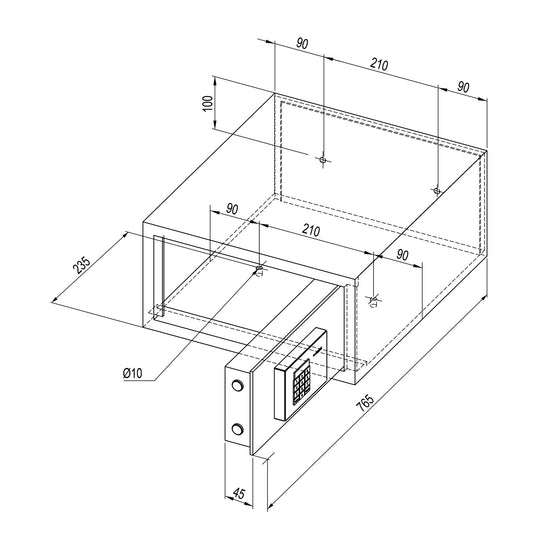 90
210
90
100
90
210
90
235
Ø10
765
45