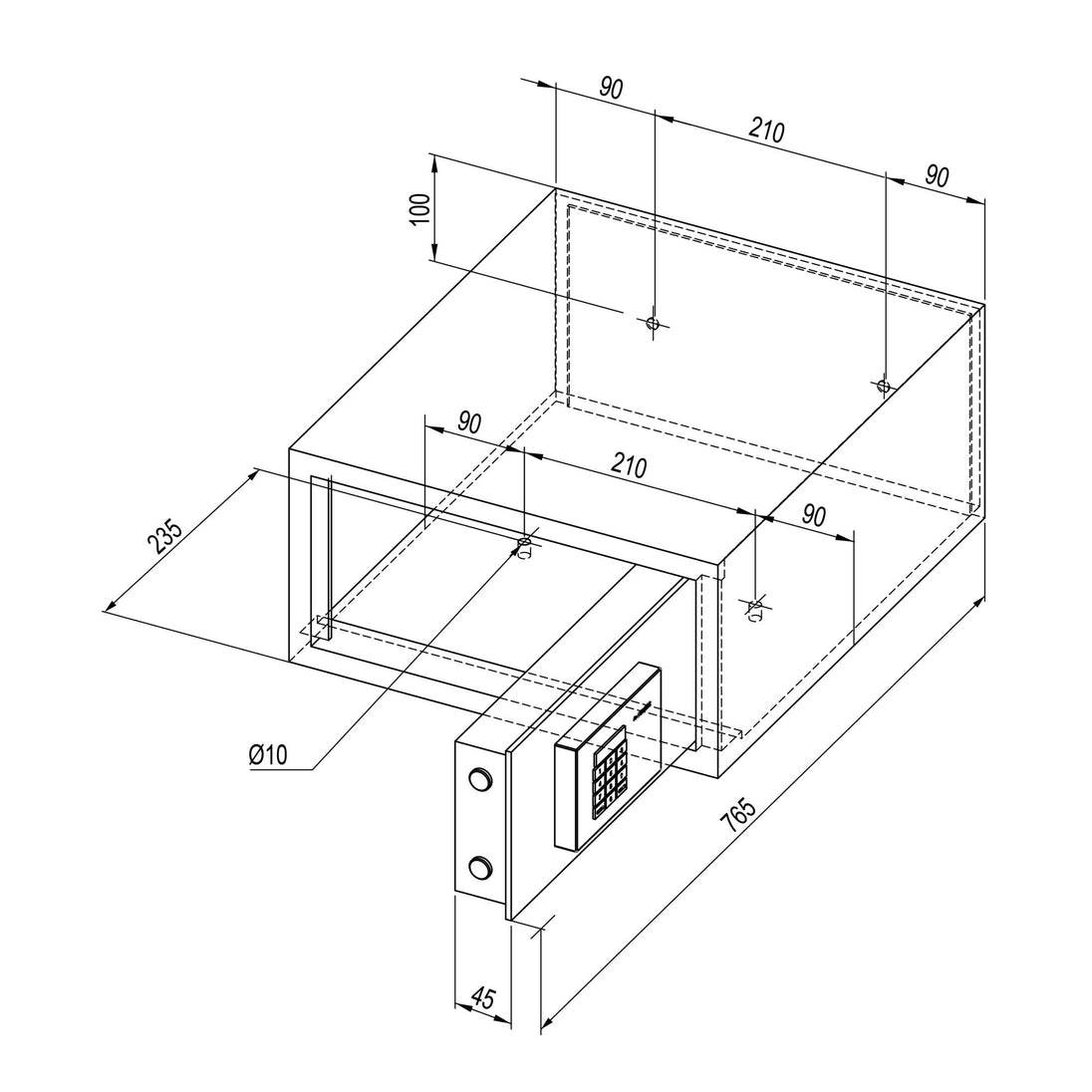 90
210
90
100
90
210
90
235
Ø10
765
45